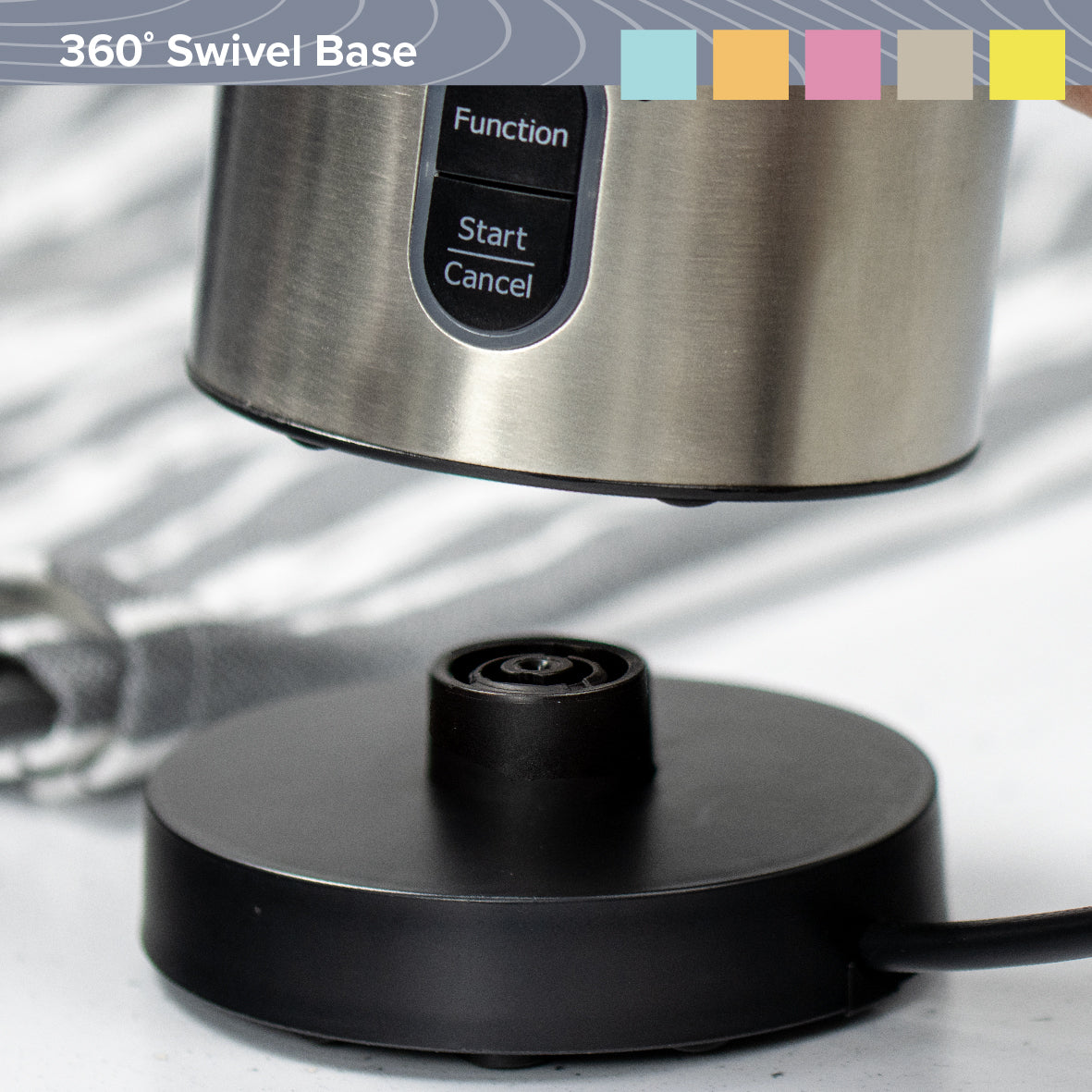 360° Swivel Base

Function

Start
Cancel