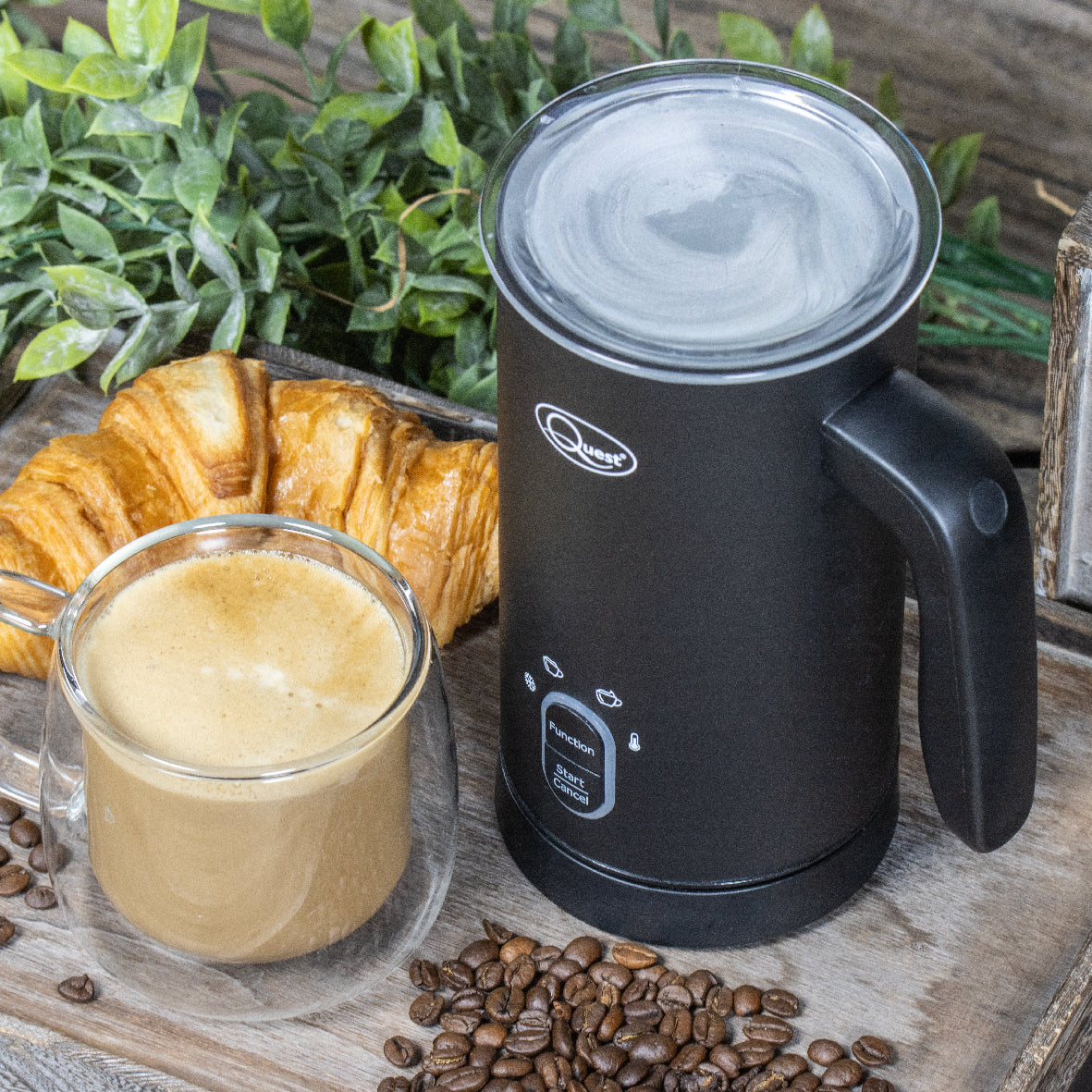 Quest

Function

Start
Cancel