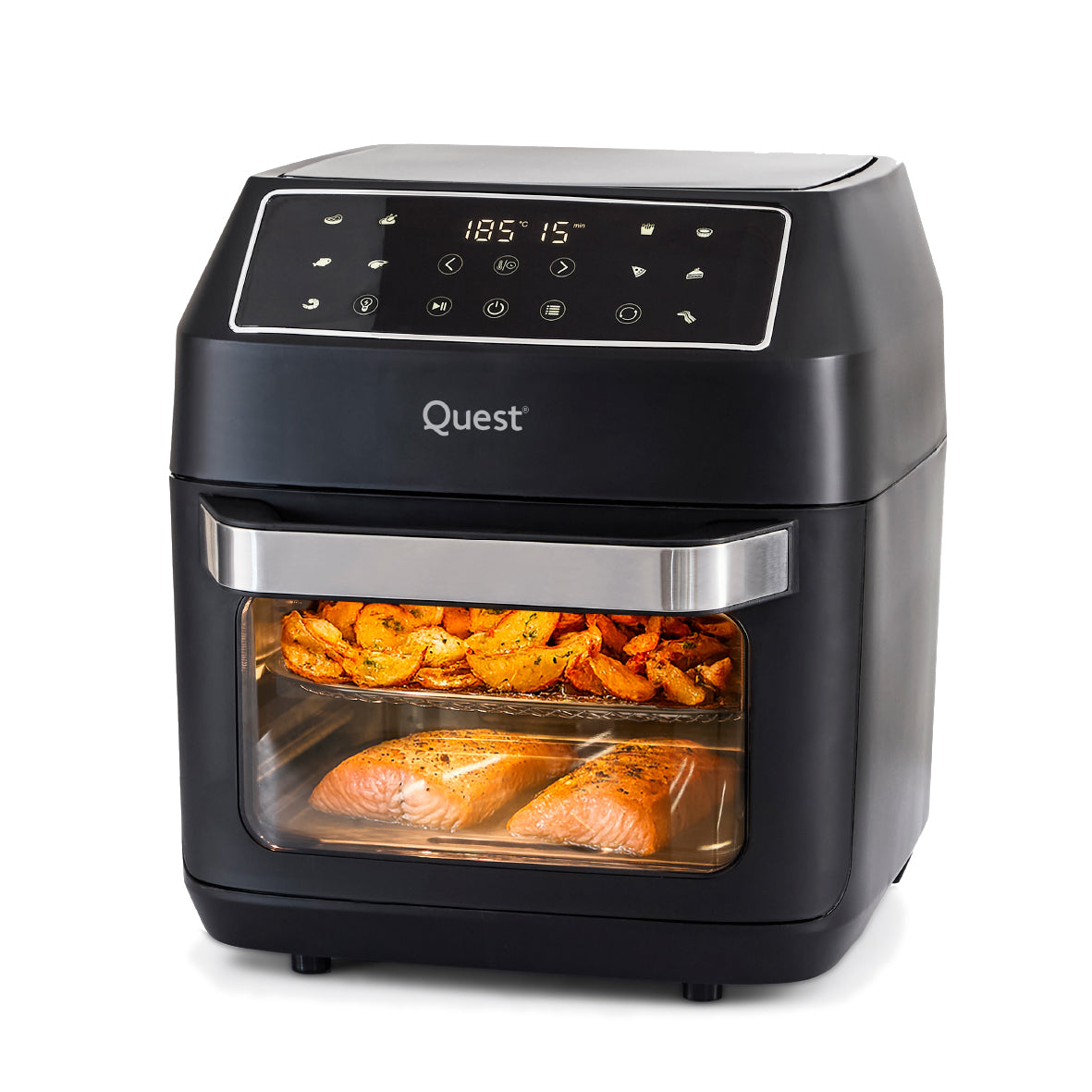 185 °C 15 min

Quest®