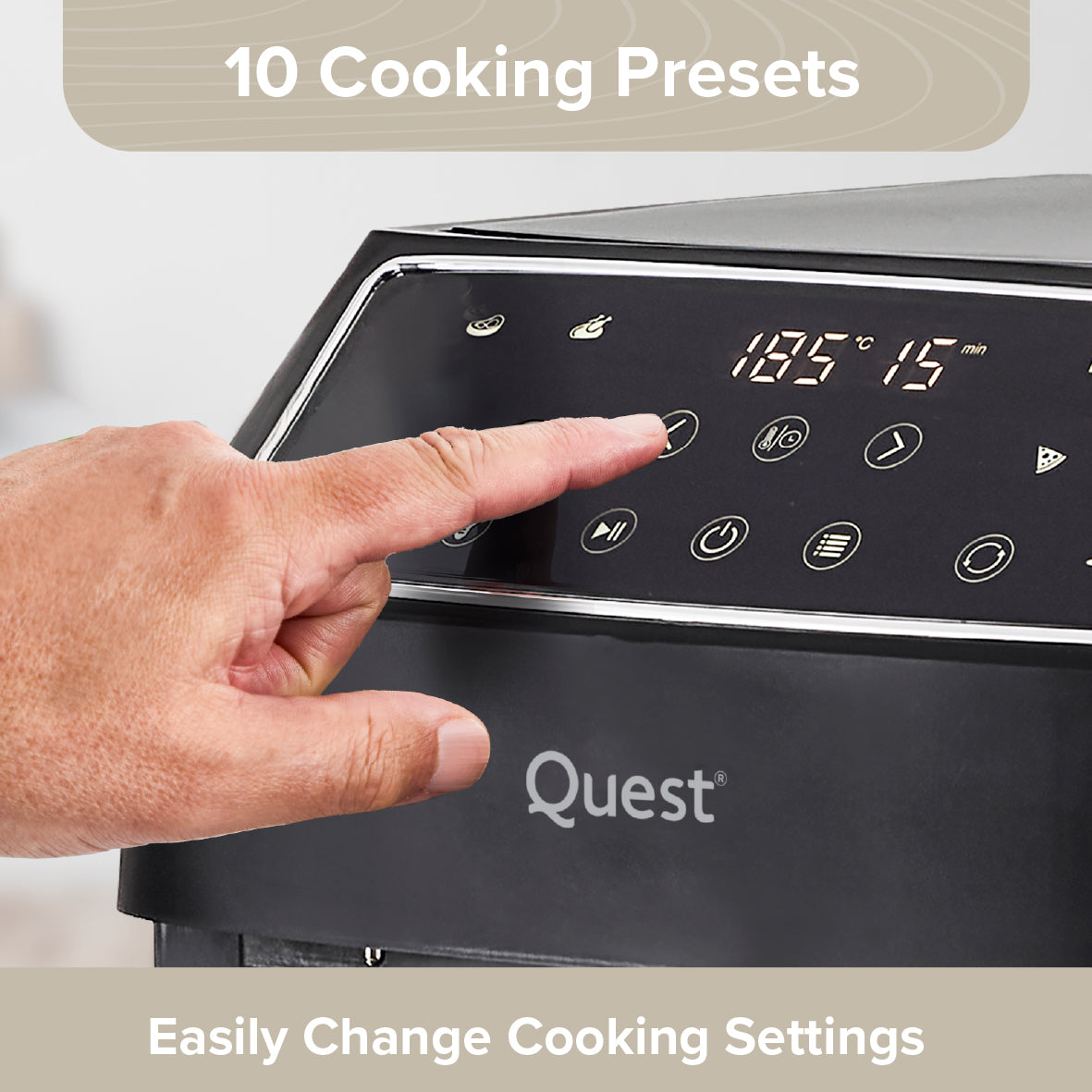 10 Cooking Presets

185 °C 15 min

Quest®

Easily Change Cooking Settings